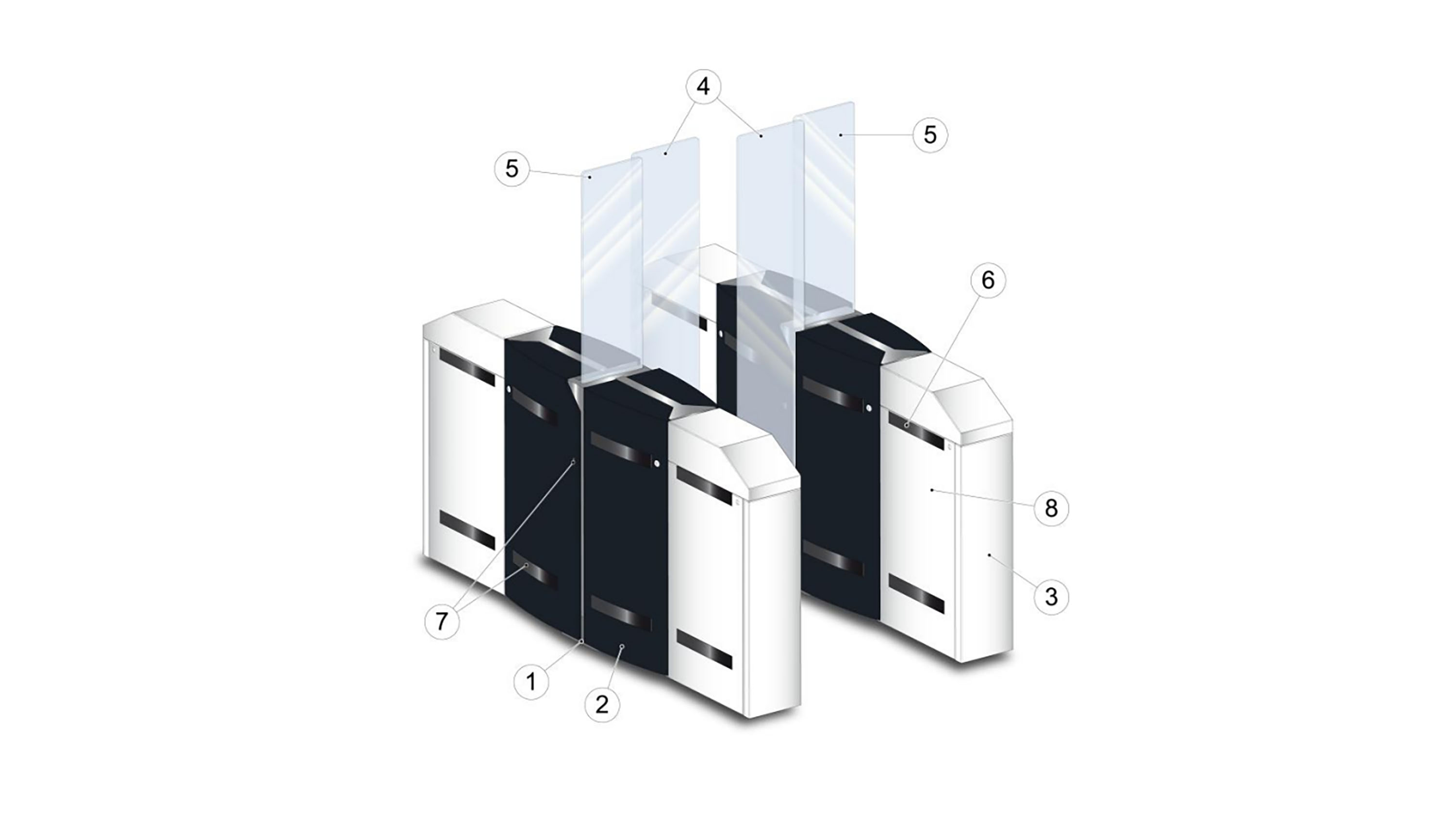 4
5
5
6
8
3
7
1
2